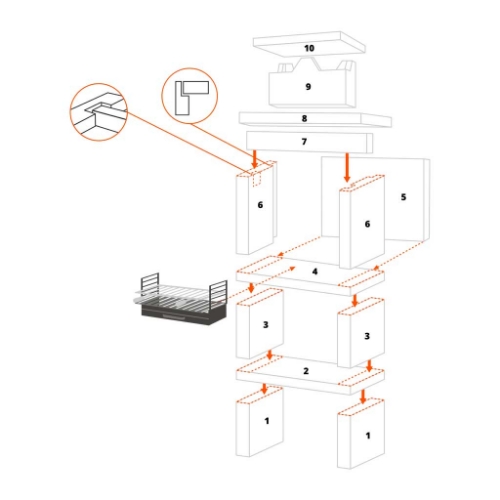 10
9
8
7
6
5
6
4
3
3
2
1
1