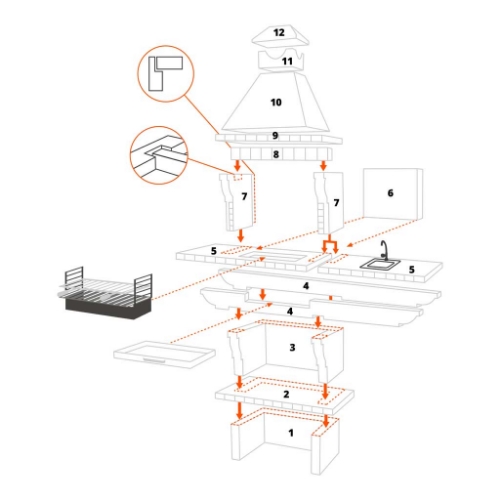 12
11
10
9
8
7
7
6
5
5
4
4
3
2
1