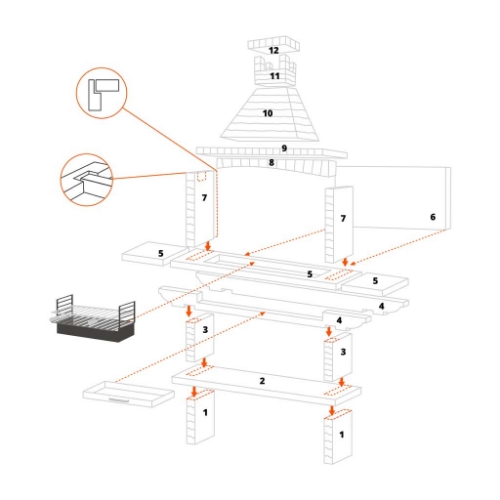 12
11
10
9
8
7
7
6
5
5
5
4
4
3
3
2
1
1