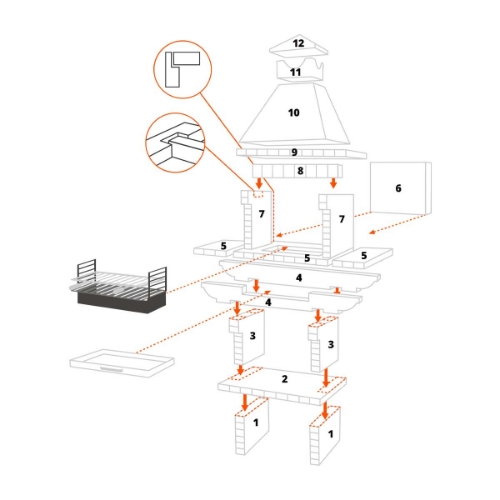 12
11
10
9
8
6
7
7
5
5
5
4
4
3
3
2
1
1