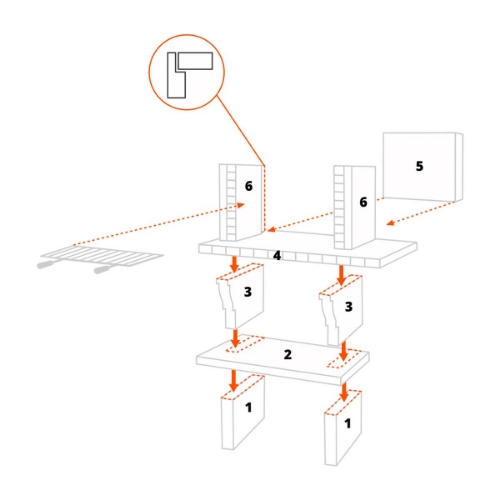 5

6

6

4

3

3

2

1

1