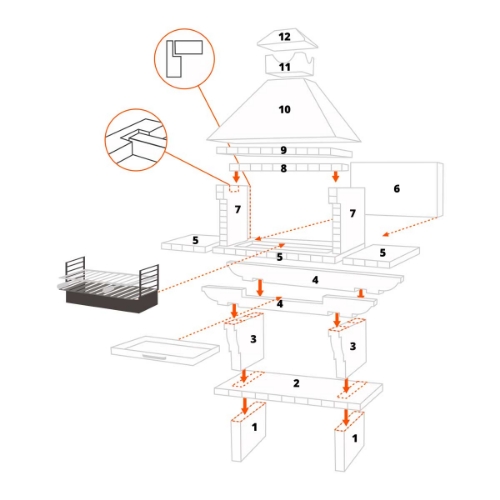 12
11
10
9
8
6
7
7
5
5
5
4
4
3
3
2
1
1