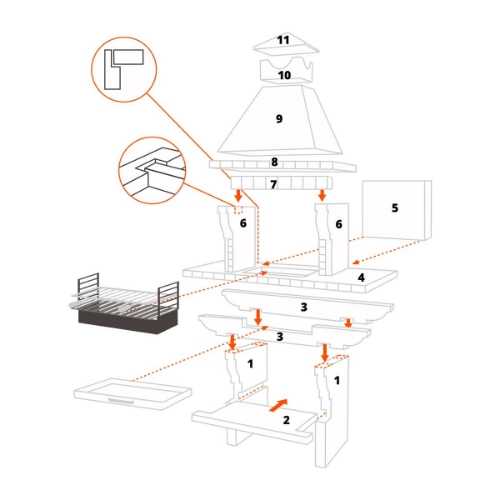 11
10
9
8
7
6
6
5
4
3
3
1
1
2