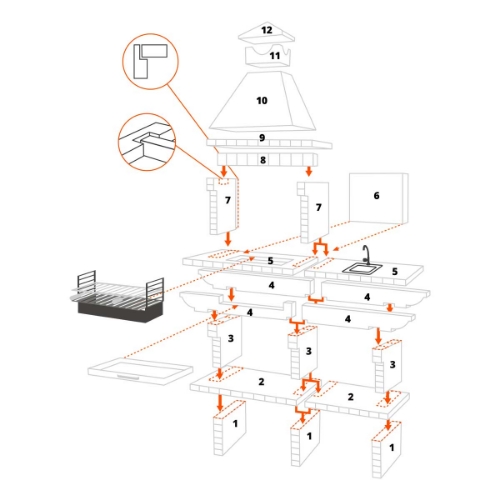 12
11
10
9
8
7
7
6
5
5
4
4
4
4
3
3
3
2
2
1
1
1