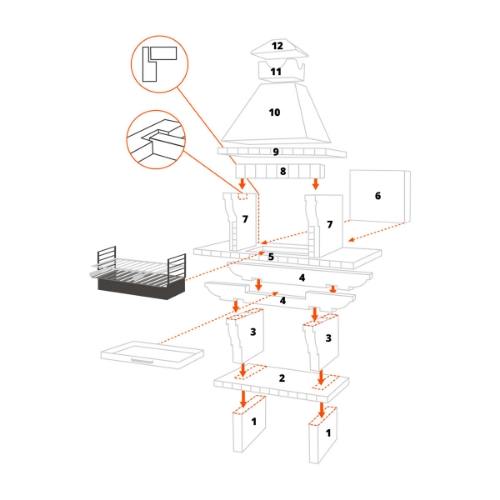 12
11
10
9
8
6
7
7
5
4
4
3
3
2
1
1