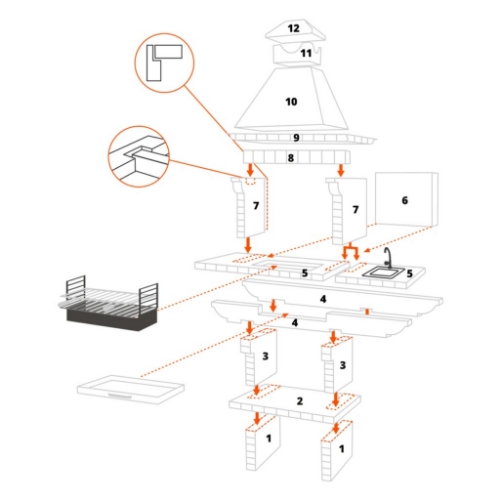 12
11
10
9
8
7
7
6
5
5
4
4
3
3
2
1
1