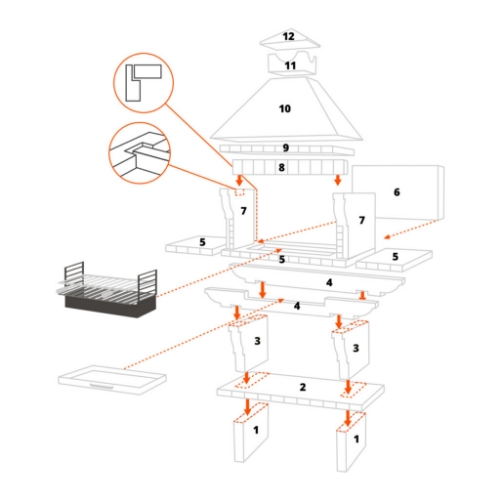 12
11
10
9
8
6
7
7
5
5
5
4
4
3
3
2
1
1